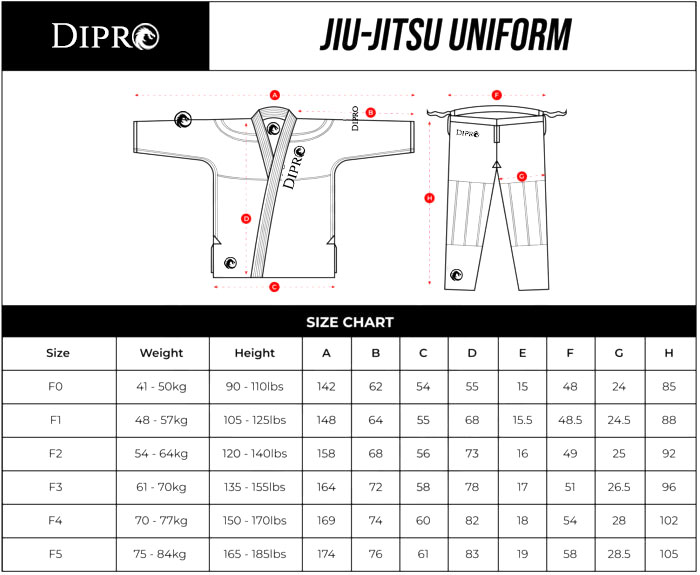 DIPRO

JIU-JITSU UNIFORM

A
B
DIPRO
DIPRO
D
C
F
DIPRO
G
H

SIZE CHART

| Size | Weight | Height | A | B | C | D | E | F | G | H |
|---|---|---|---|---|---|---|---|---|---|---|
| F0 | 41 - 50kg | 90 - 110lbs | 142 | 62 | 54 | 55 | 15 | 48 | 24 | 85 |
| F1 | 48 - 57kg | 105 - 125lbs | 148 | 64 | 55 | 68 | 15.5 | 48.5 | 24.5 | 88 |
| F2 | 54 - 64kg | 120 - 140lbs | 158 | 68 | 56 | 73 | 16 | 49 | 25 | 92 |
| F3 | 61 - 70kg | 135 - 155lbs | 164 | 72 | 58 | 78 | 17 | 51 | 26.5 | 96 |
| F4 | 70 - 77kg | 150 - 170lbs | 169 | 74 | 60 | 82 | 18 | 54 | 28 | 102 |
| F5 | 75 - 84kg | 165 - 185lbs | 174 | 76 | 61 | 83 | 19 | 58 | 28.5 | 105 |